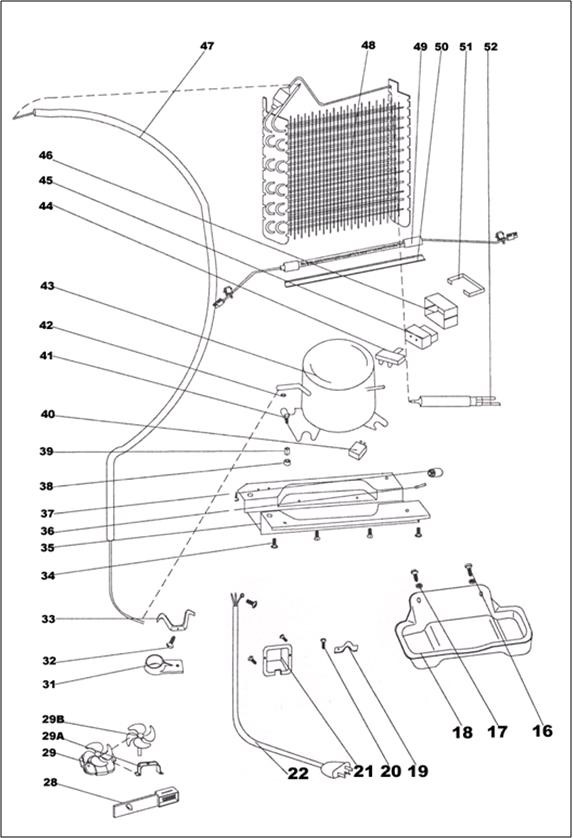 47
48
49
50
51
52
46
45
44
43
42
41
40
39
38
37
36
35
34
33
32
31
29B
29A
29
28
22
21
20
19
18
17
16