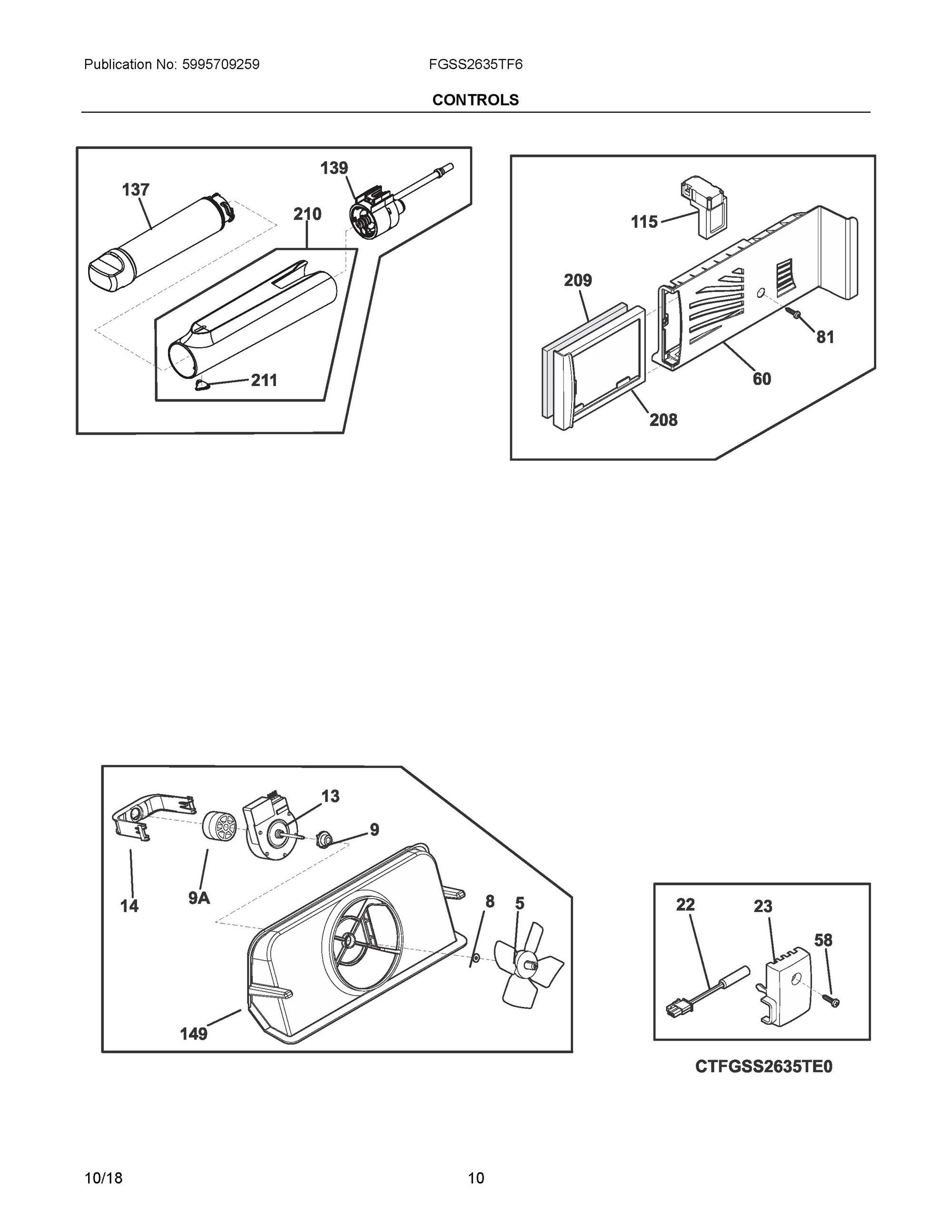 Publication No: 5995709259
FGSS2635TF6
CONTROLS

137
139
210
211

115
209
81
60
208

13
9
14
9A
8
5
149

22
23
58

CTFGSS2635TE0

10/18
10