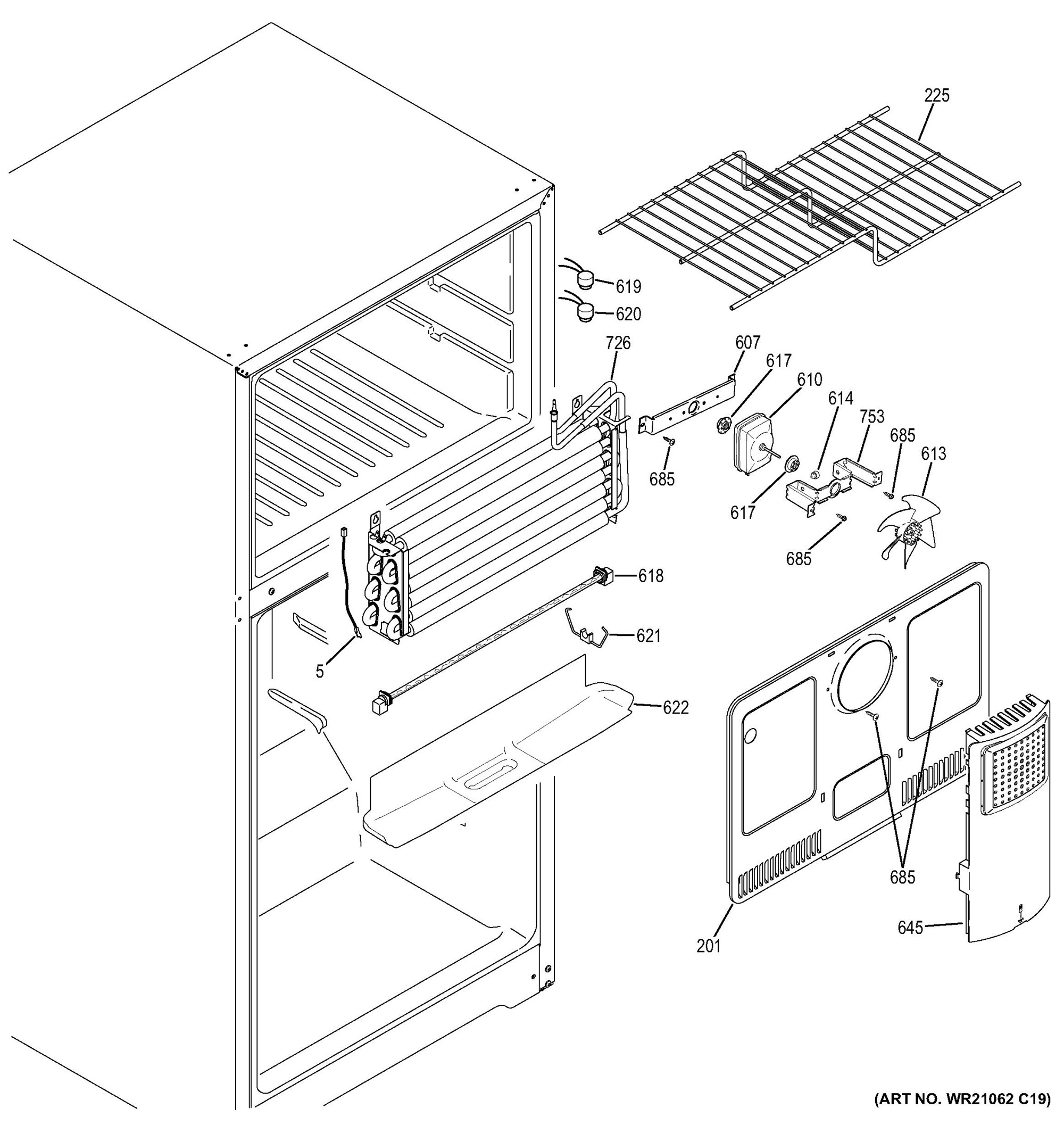 225

619

620

726

607

617

610

614

753

685

613

685

617

685

618

621

5

622

685

201

645

(ART NO. WR21062 C19)