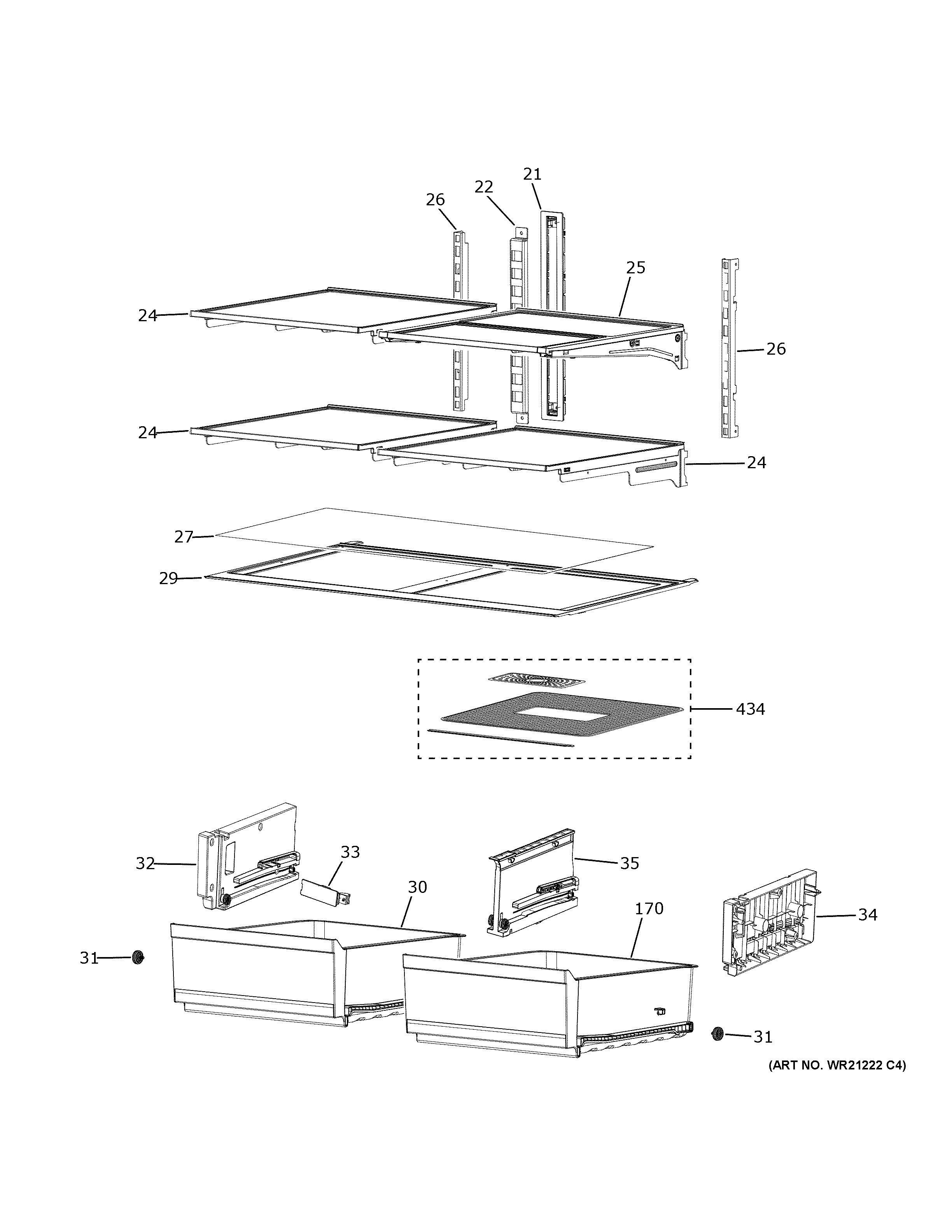 21
22
26
25
24
26
24
24
27
29
434
32
33
35
30
170
34
31
31
(ART NO. WR21222 C4)