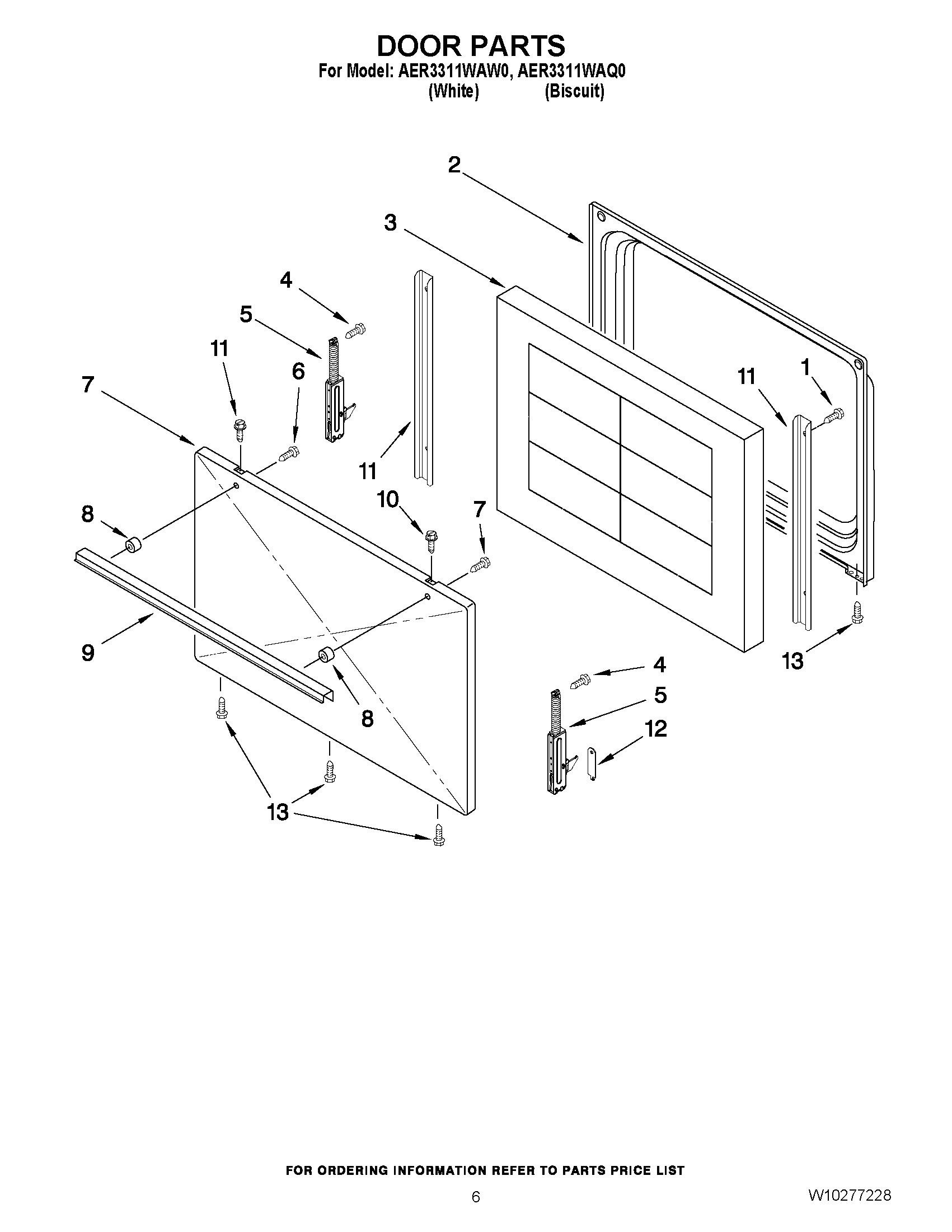 DOOR PARTS
For Model: AER3311WAW0, AER3311WAQ0
(White) (Biscuit)

2
3
4
5
11
6
7
11
1
11
10
7
8
9
8
13
4
5
12
13

FOR ORDERING INFORMATION REFER TO PARTS PRICE LIST

6

W10277228