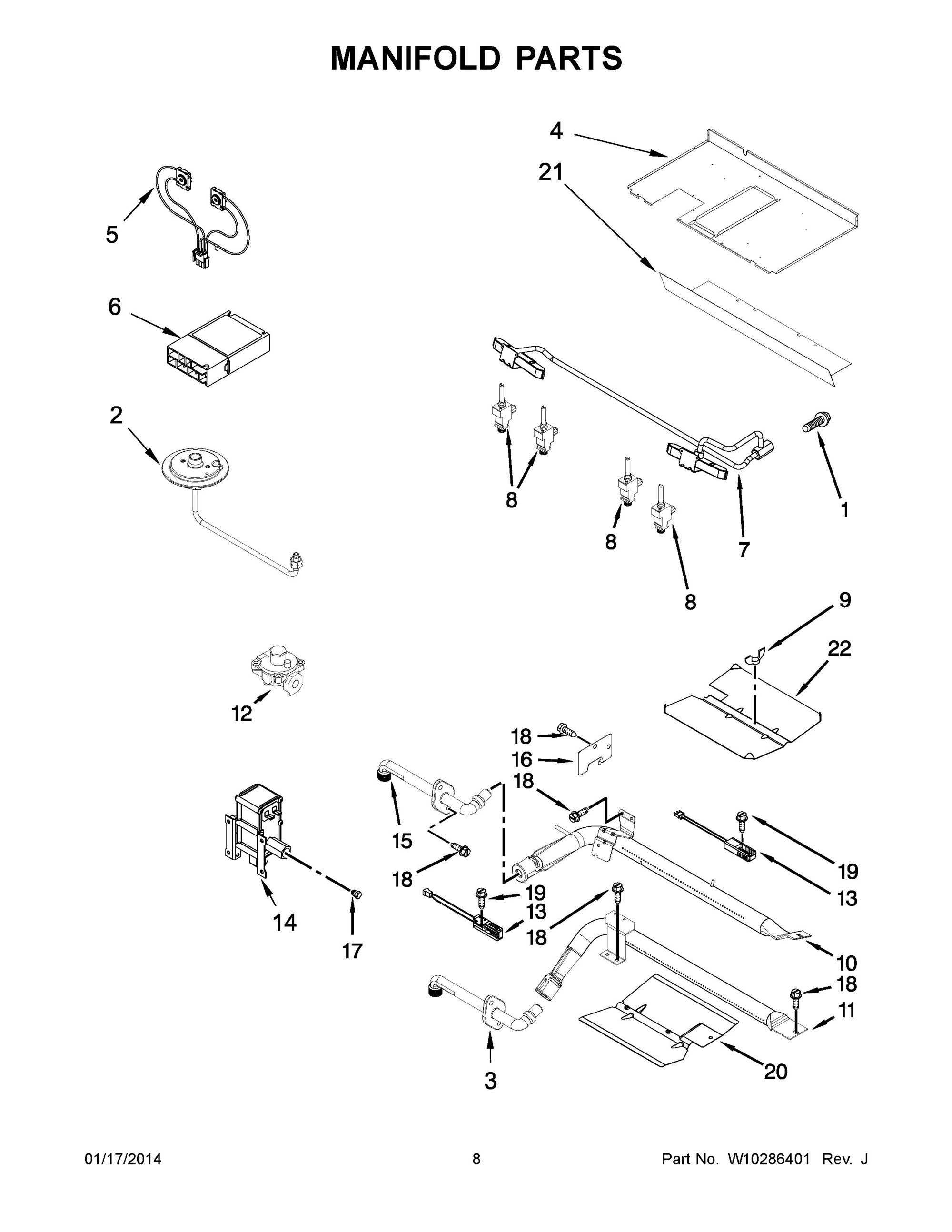 MANIFOLD PARTS

4
21
5
6
2
8
8
8
7
1
9
22
12
18
16
18
15
18
19
13
14
17
19
13
18
10
18
11
3
20

01/17/2014
8
Part No. W10286401 Rev. J