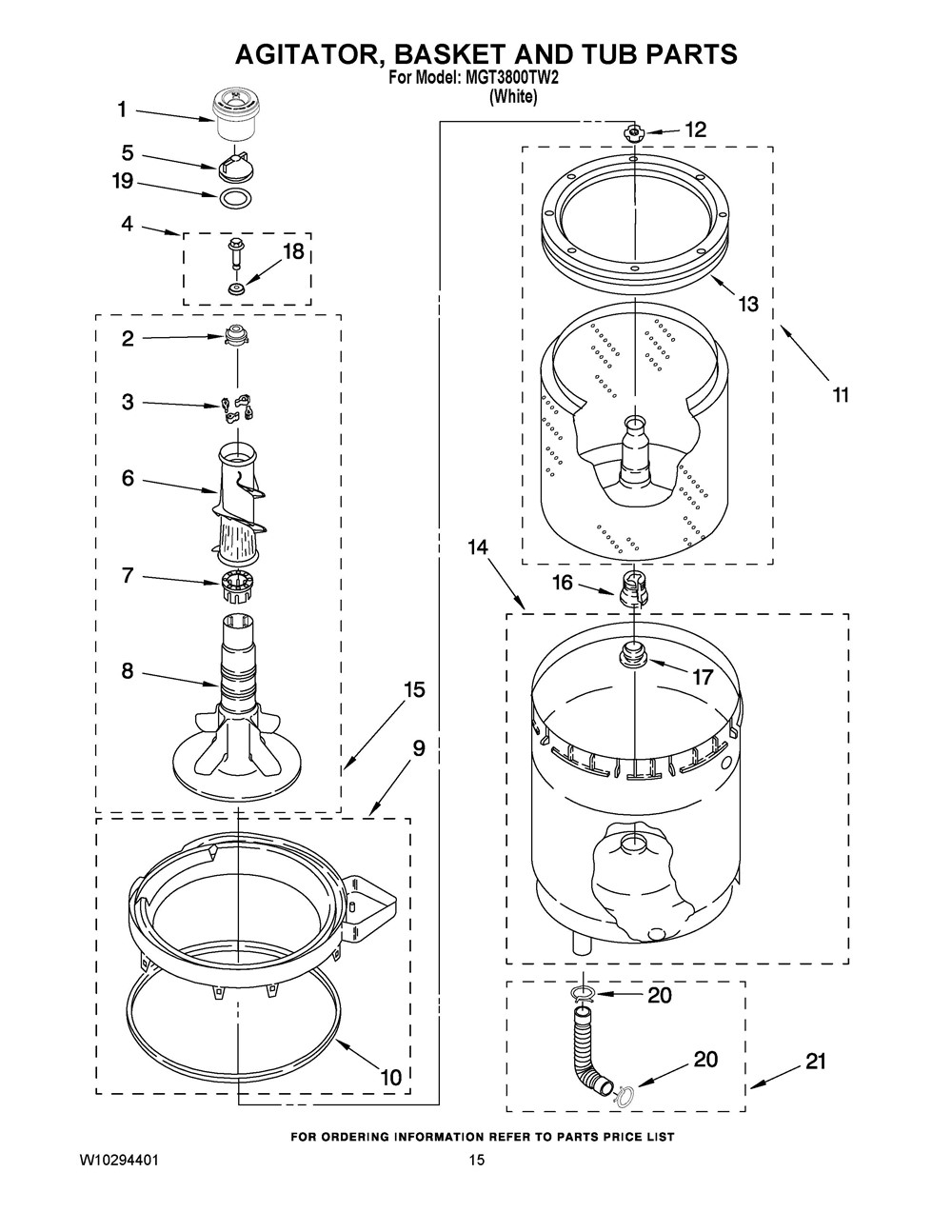 AGITATOR, BASKET AND TUB PARTS
For Model: MGT3800TW2
(White)

1
5
19
4
18
2
3
6
7
8
15
9
10
12
13
11
14
16
17
20
20
21

FOR ORDERING INFORMATION REFER TO PARTS PRICE LIST

W10294401
15