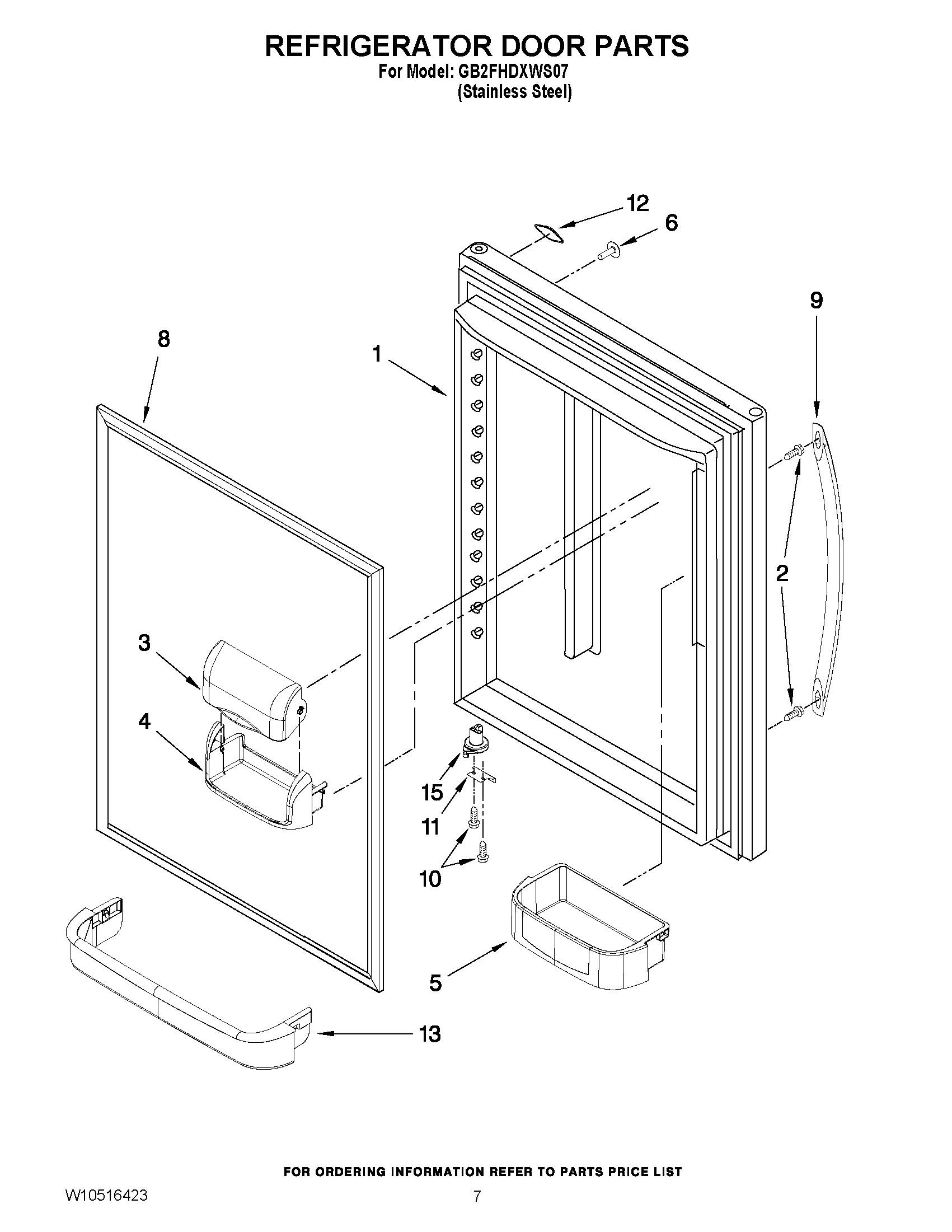 REFRIGERATOR DOOR PARTS
For Model: GB2FHDXWS07
(Stainless Steel)

12
6
9
8
1
2
3
4
15
11
10
5
13

FOR ORDERING INFORMATION REFER TO PARTS PRICE LIST

W10516423

7