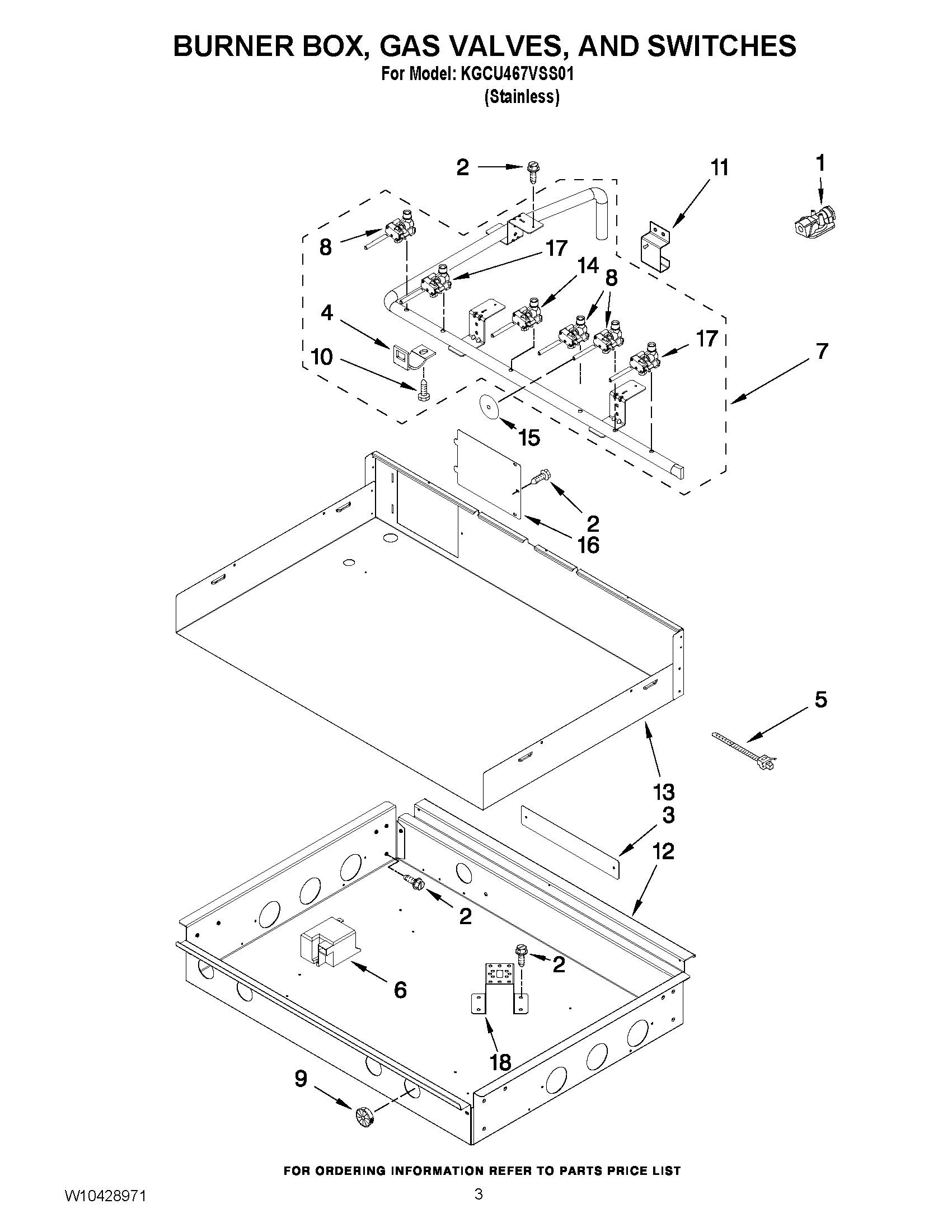 BURNER BOX, GAS VALVES, AND SWITCHES
For Model: KGCU467VSS01
(Stainless)

2
11
1
8
17
14
8
4
17
10
7
15
2
16
5
13
3
12
2
2
6
18
9

FOR ORDERING INFORMATION REFER TO PARTS PRICE LIST

W10428971
3