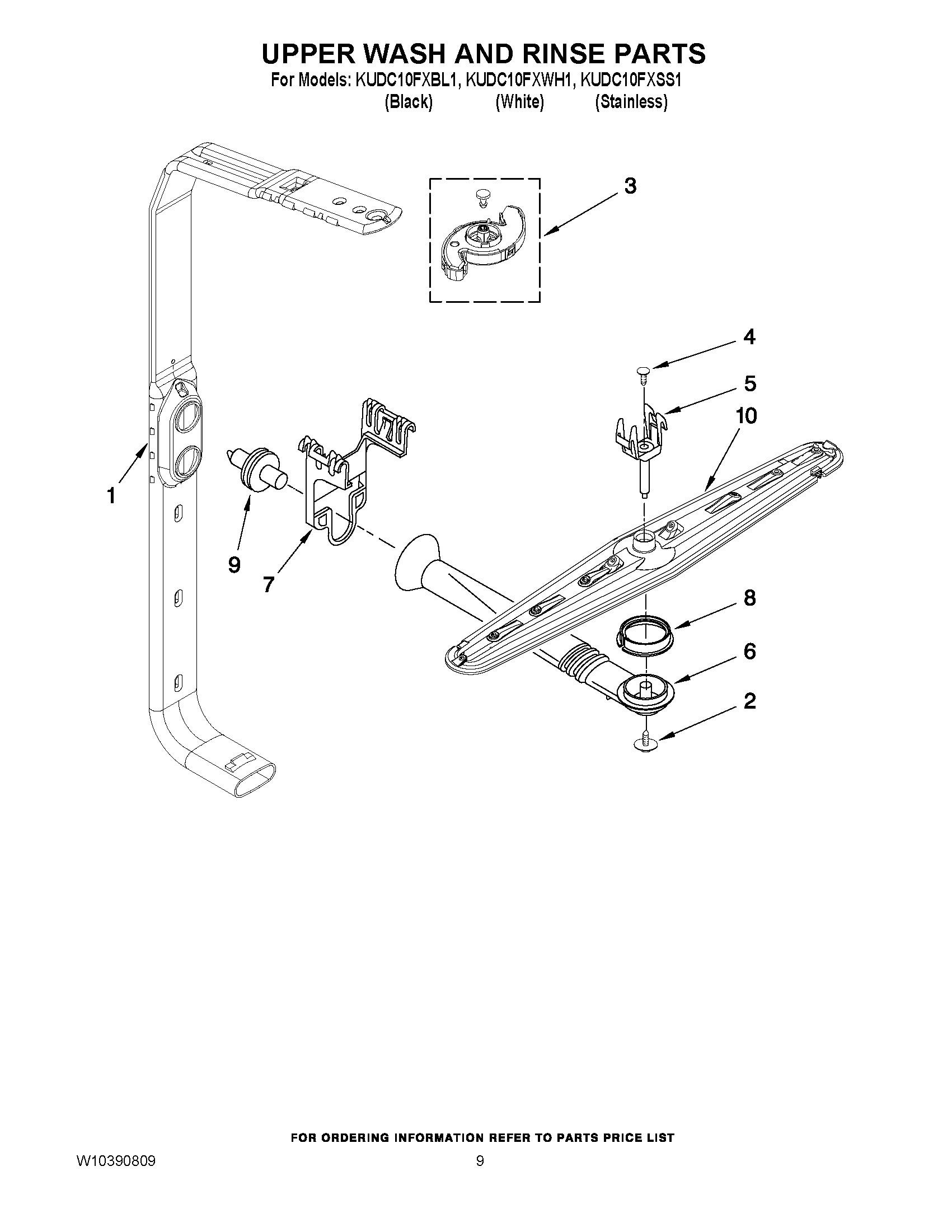 UPPER WASH AND RINSE PARTS
For Models: KUDC10FXBL1, KUDC10FXWH1, KUDC10FXSS1
(Black) (White) (Stainless)

3
4
5
10
1
9
7
8
6
2

FOR ORDERING INFORMATION REFER TO PARTS PRICE LIST

W10390809

9