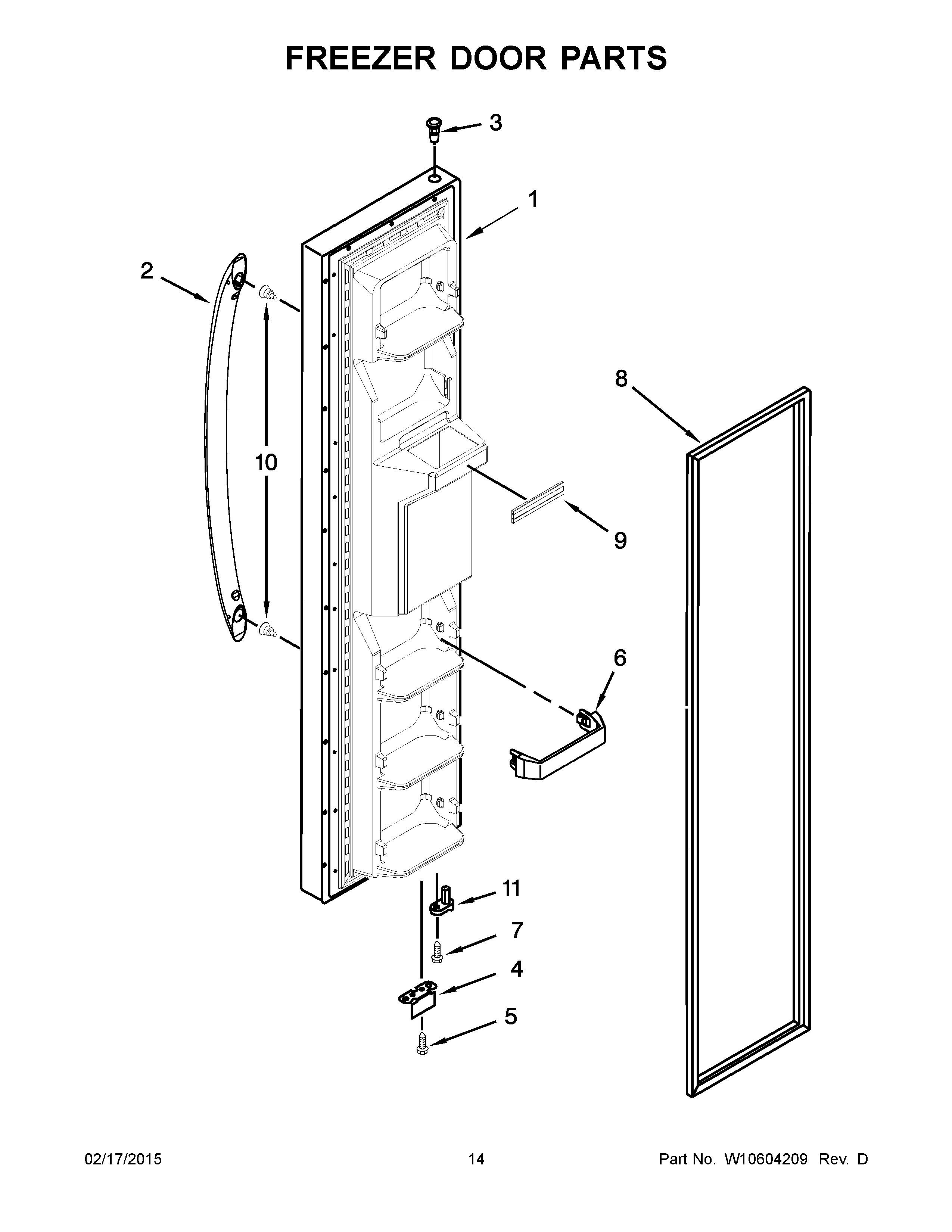 FREEZER DOOR PARTS

3

1

2

8

10

9

6

11

7

4

5

02/17/2015

14

Part No. W10604209 Rev. D