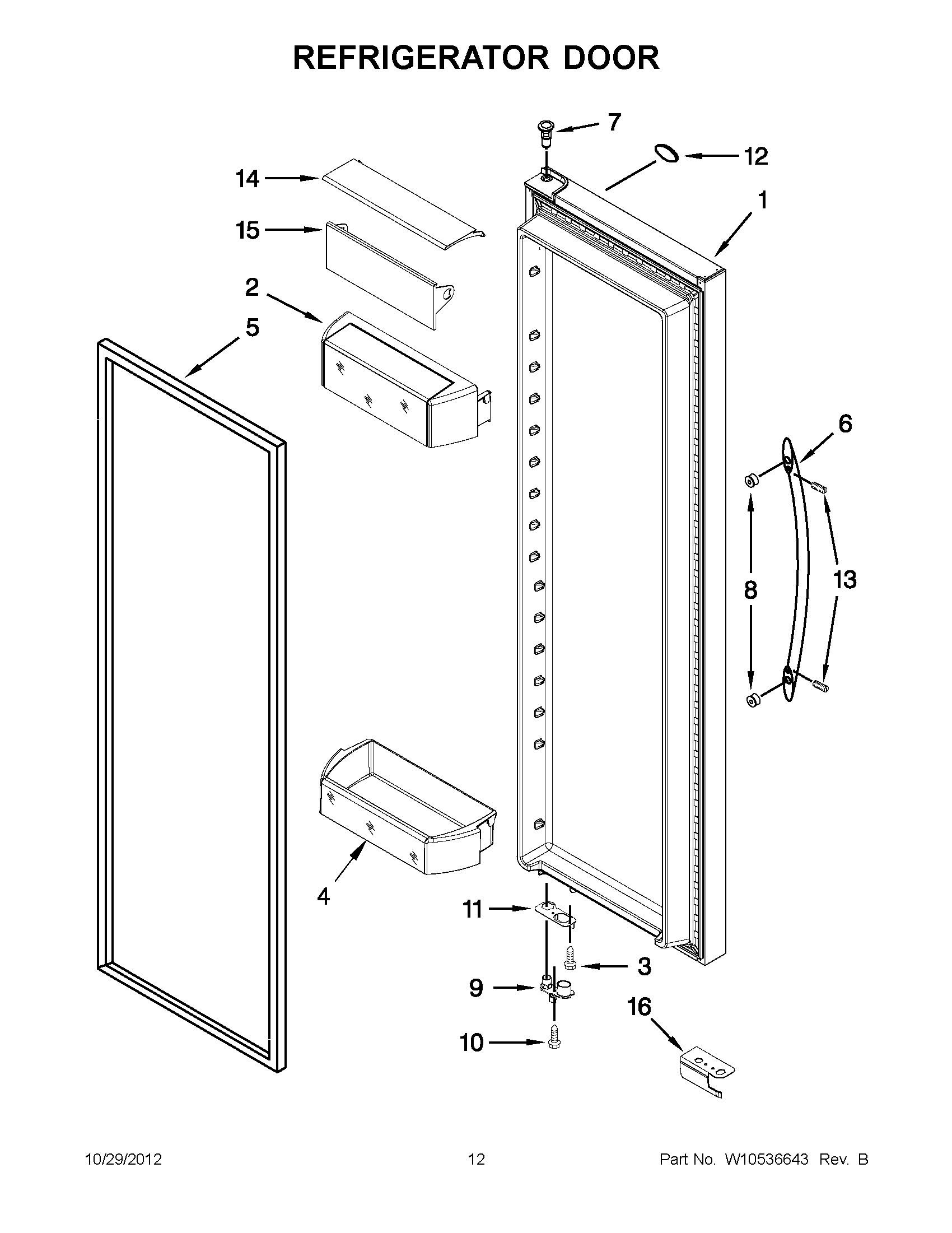 REFRIGERATOR DOOR

7
12
14
1
15
2
5
6
8
13
4
11
3
9
16
10

10/29/2012
12
Part No. W10536643 Rev. B