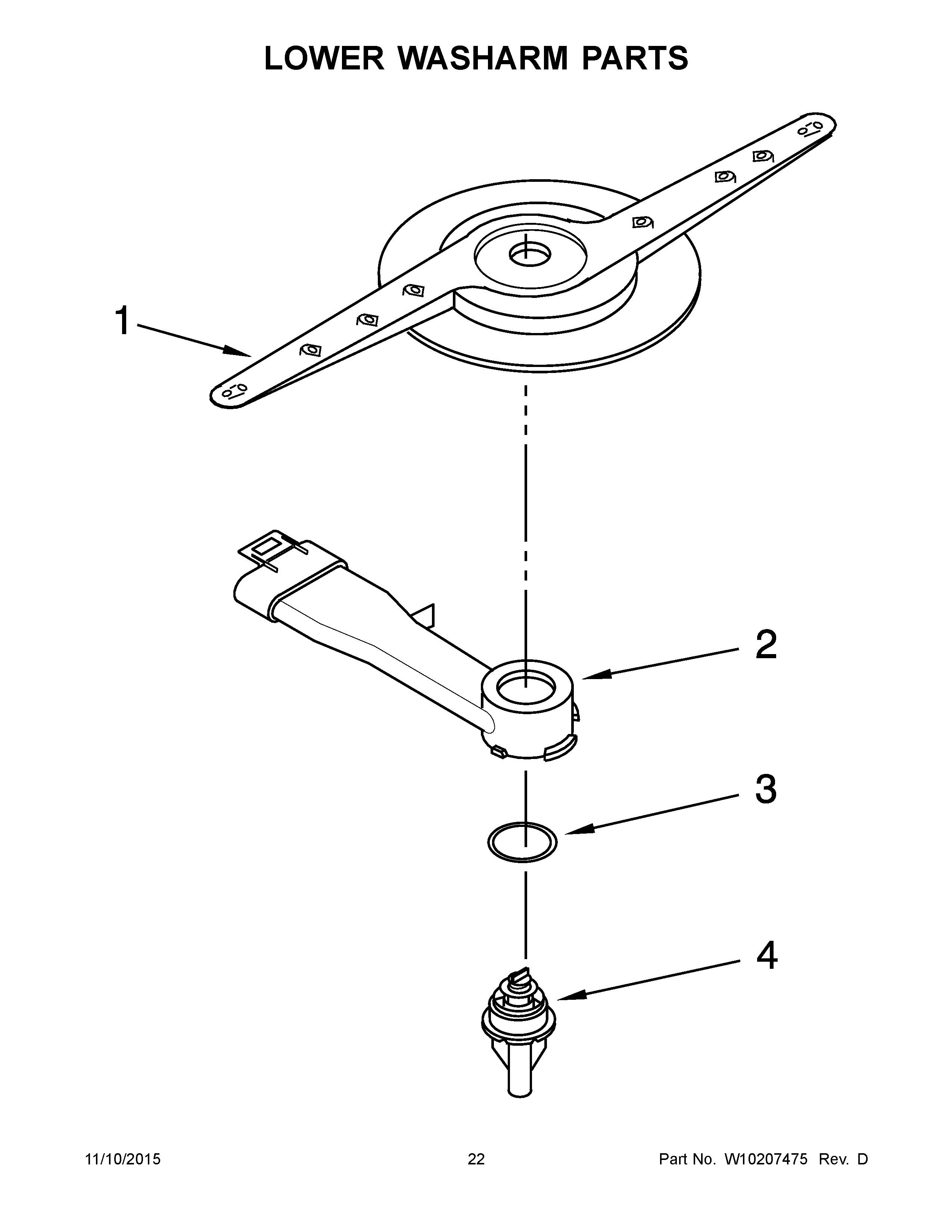 LOWER WASHARM PARTS

1

2

3

4

11/10/2015

22

Part No. W10207475 Rev. D