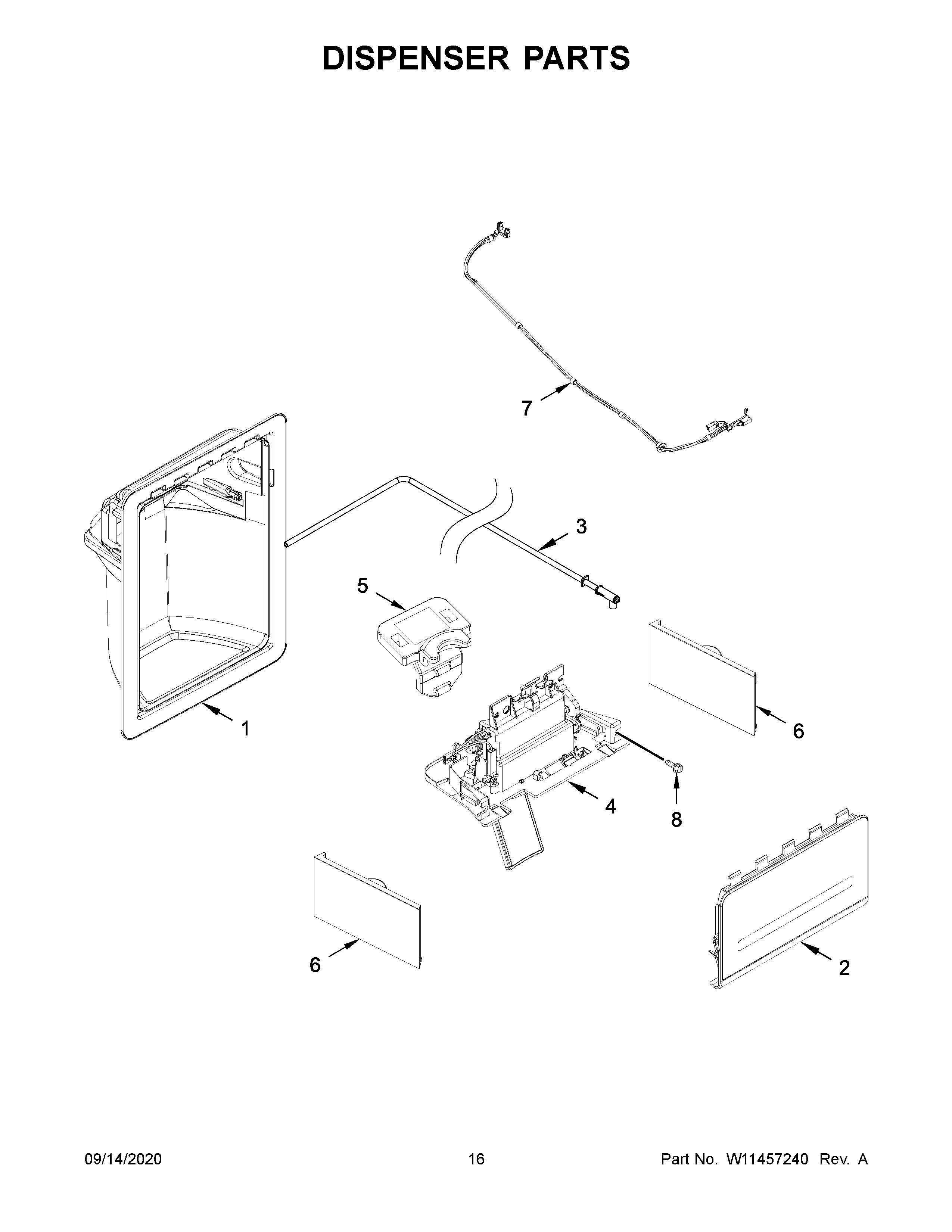 DISPENSER PARTS

7

3

5

1

6

4

8

6

2

09/14/2020

16

Part No. W11457240 Rev. A